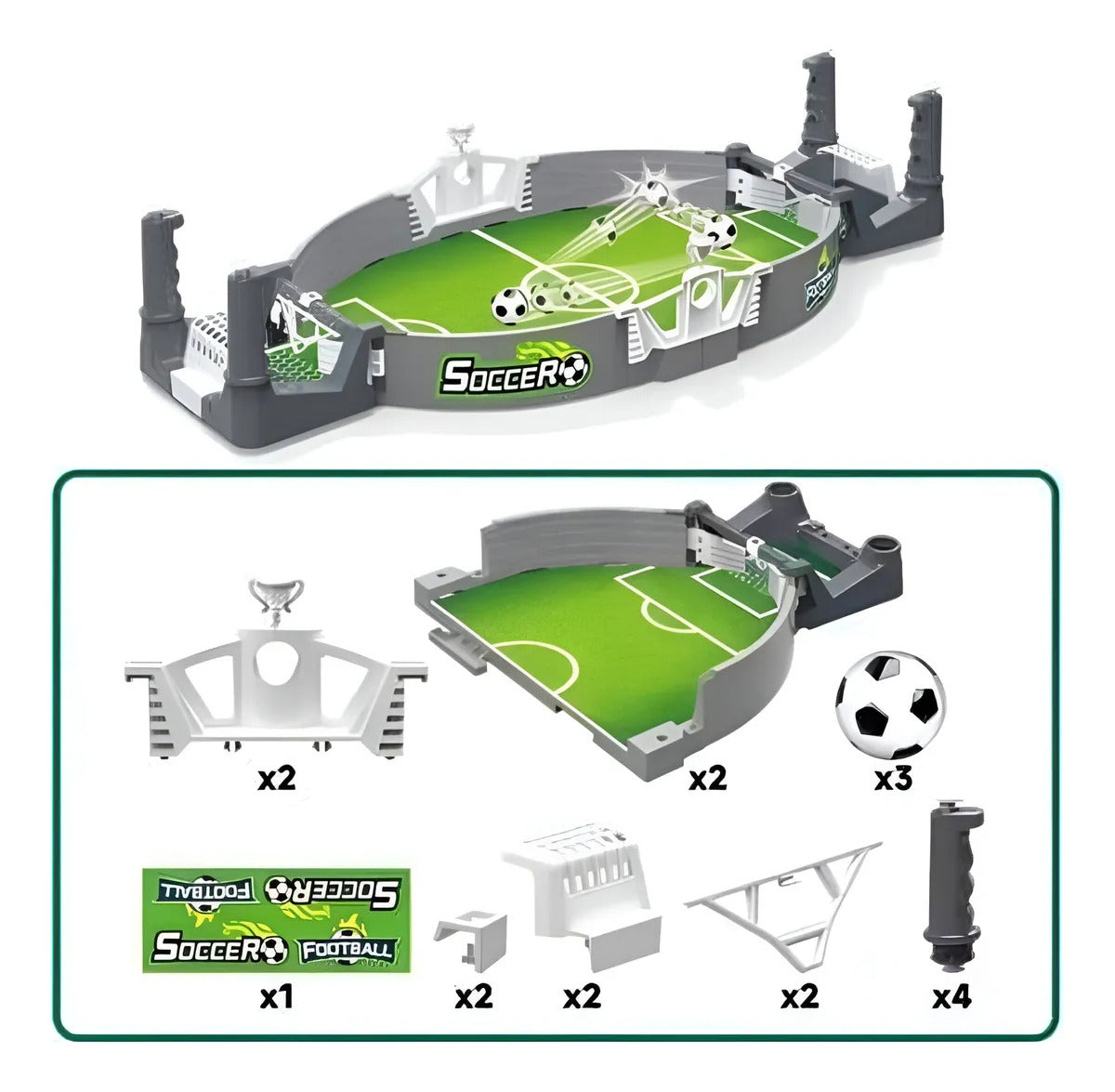 SOCCER

x2
x2
x3

FOOTBALL SOCCER
SOCCER FOOTBALL

x1
x2
x2
x2
x4